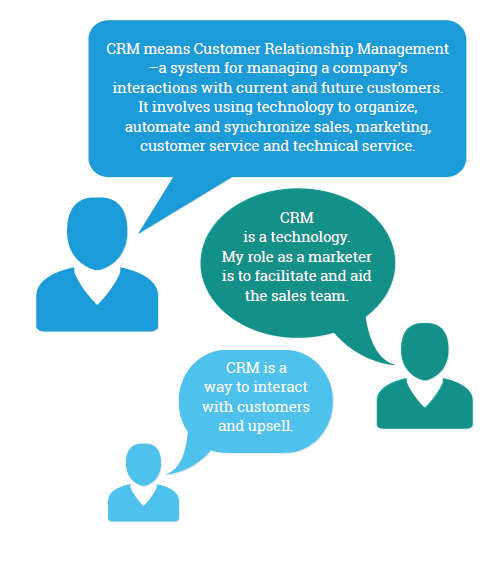 CRM means Customer Relationship Management –a system for managing a company's interactions with current and future customers. It involves using technology to organize, automate and synchronize sales, marketing, customer service and technical service.

CRM is a technology. My role as a marketer is to facilitate and aid the sales team.

CRM is a way to interact with customers and upsell.