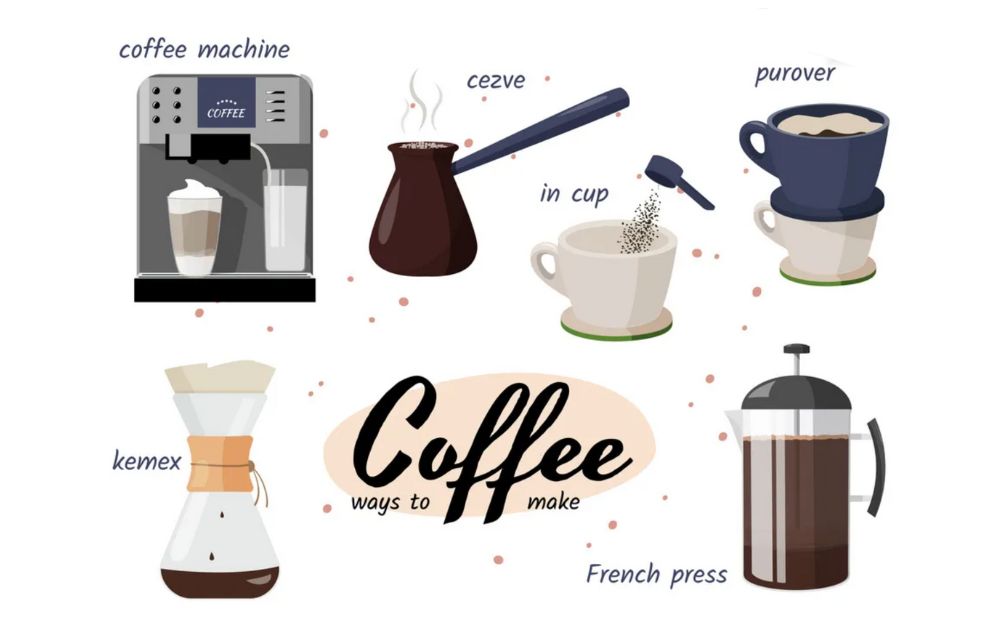 coffee machine

COFFEE

cezve

purover

in cup

kemex

Coffee
ways to make

French press