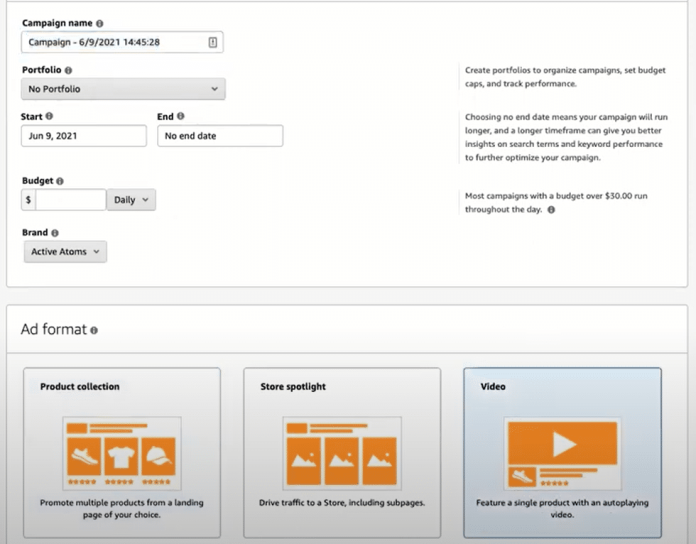 Campaign name

Campaign - 6/9/2021 14:45:28

Portfolio

No Portfolio

Create portfolios to organize campaigns, set budget caps, and track performance.

Start

Jun 9, 2021

End

No end date

Choosing no end date means your campaign will run longer, and a longer timeframe can give you better insights on search terms and keyword performance to further optimize your campaign.

Budget

$

Daily

Most campaigns with a budget over $30.00 run throughout the day.

Brand

Active Atoms

Ad format

Product collection

Promote multiple products from a landing page of your choice.

Store spotlight

Drive traffic to a Store, including subpages.

Video

Feature a single product with an autoplaying video.