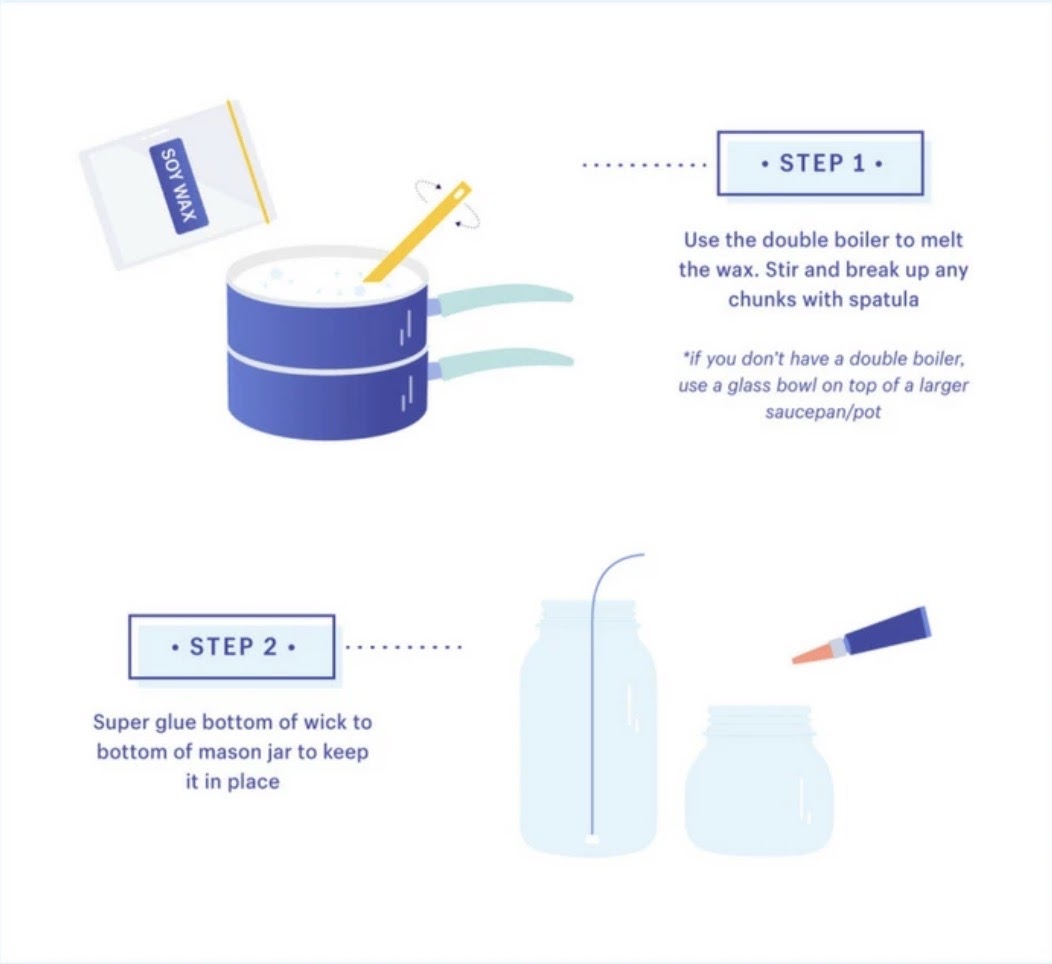 SOY WAX

• STEP 1 •

Use the double boiler to melt the wax. Stir and break up any chunks with spatula

*if you don't have a double boiler, use a glass bowl on top of a larger saucepan/pot

• STEP 2 •

Super glue bottom of wick to bottom of mason jar to keep it in place